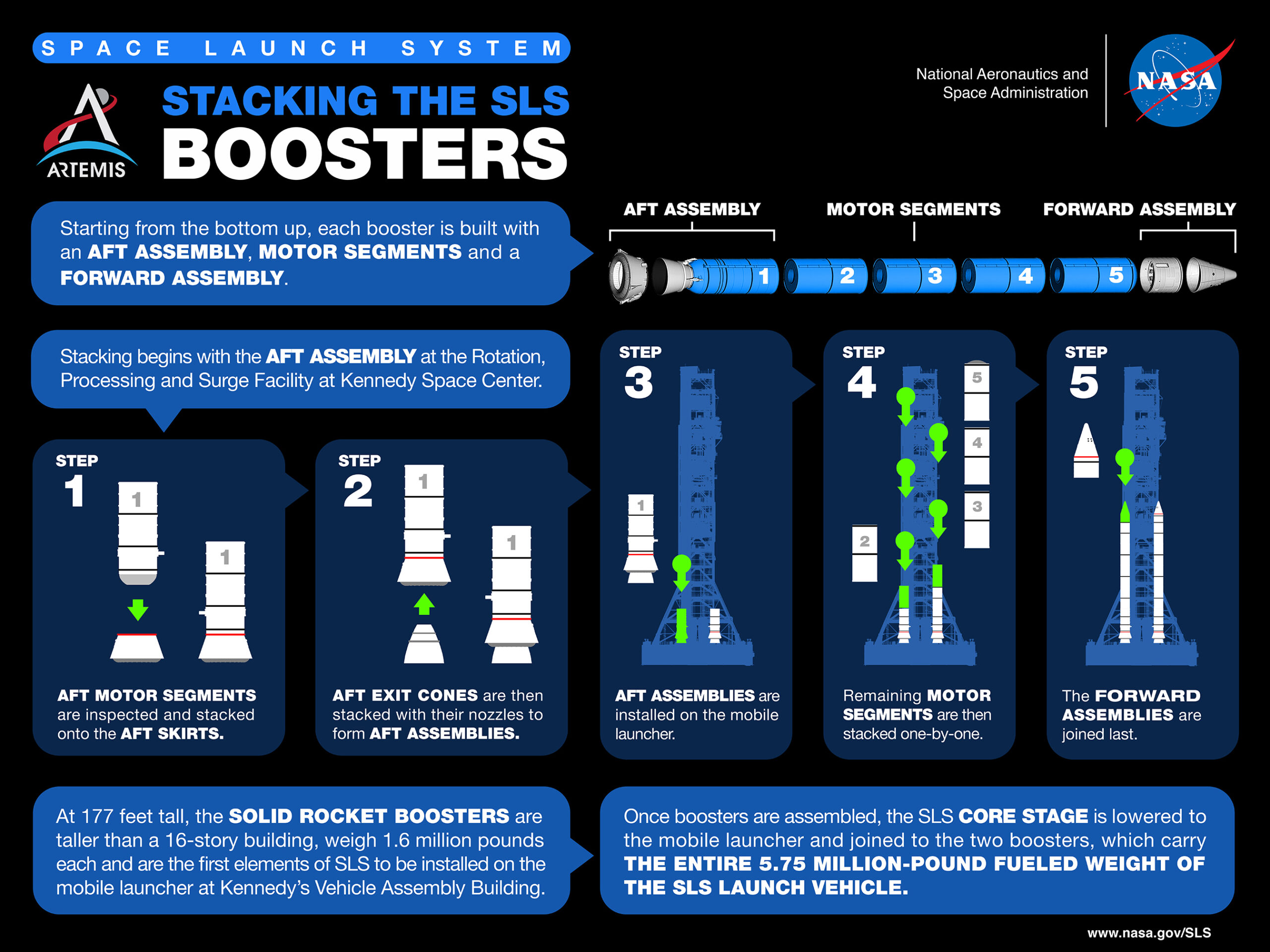 SPACE LAUNCH SYSTEM

ARTEMIS

STACKING THE SLS BOOSTERS

National Aeronautics and Space Administration

NASA

Starting from the bottom up, each booster is built with an AFT ASSEMBLY, MOTOR SEGMENTS and a FORWARD ASSEMBLY.

AFT ASSEMBLY

MOTOR SEGMENTS

FORWARD ASSEMBLY

1 2 3 4 5

Stacking begins with the AFT ASSEMBLY at the Rotation, Processing and Surge Facility at Kennedy Space Center.

STEP 1

1 1

AFT MOTOR SEGMENTS are inspected and stacked onto the AFT SKIRTS.

STEP 2

1 1

AFT EXIT CONES are then stacked with their nozzles to form AFT ASSEMBLIES.

STEP 3

1

AFT ASSEMBLIES are installed on the mobile launcher.

STEP 4

5 4 3 2

Remaining MOTOR SEGMENTS are then stacked one-by-one.

STEP 5

The FORWARD ASSEMBLIES are joined last.

At 177 feet tall, the SOLID ROCKET BOOSTERS are taller than a 16-story building, weigh 1.6 million pounds each and are the first elements of SLS to be installed on the mobile launcher at Kennedy's Vehicle Assembly Building.

Once boosters are assembled, the SLS CORE STAGE is lowered to the mobile launcher and joined to the two boosters, which carry THE ENTIRE 5.75 MILLION-POUND FUELED WEIGHT OF THE SLS LAUNCH VEHICLE.

www.nasa.gov/SLS