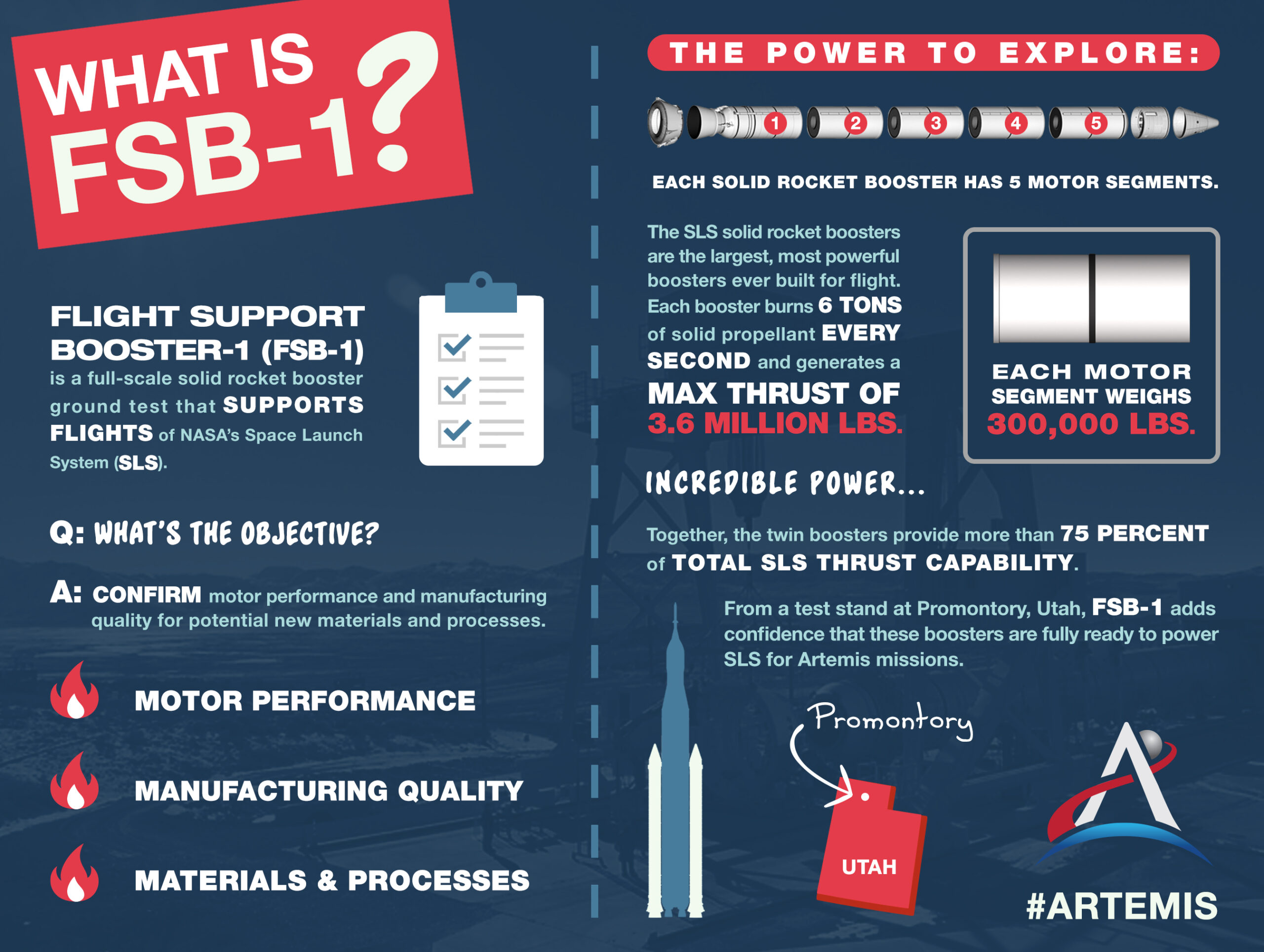 WHAT IS FSB-1?

FLIGHT SUPPORT BOOSTER-1 (FSB-1) is a full-scale solid rocket booster ground test that SUPPORTS FLIGHTS of NASA's Space Launch System (SLS).

Q: WHAT'S THE OBJECTIVE?

A: CONFIRM motor performance and manufacturing quality for potential new materials and processes.

MOTOR PERFORMANCE

MANUFACTURING QUALITY

MATERIALS & PROCESSES

THE POWER TO EXPLORE:

1 2 3 4 5

EACH SOLID ROCKET BOOSTER HAS 5 MOTOR SEGMENTS.

The SLS solid rocket boosters are the largest, most powerful boosters ever built for flight. Each booster burns 6 TONS of solid propellant EVERY SECOND and generates a MAX THRUST OF 3.6 MILLION LBS.

EACH MOTOR SEGMENT WEIGHS 300,000 LBS.

INCREDIBLE POWER...

Together, the twin boosters provide more than 75 PERCENT of TOTAL SLS THRUST CAPABILITY.

From a test stand at Promontory, Utah, FSB-1 adds confidence that these boosters are fully ready to power SLS for Artemis missions.

Promontory

UTAH

#ARTEMIS