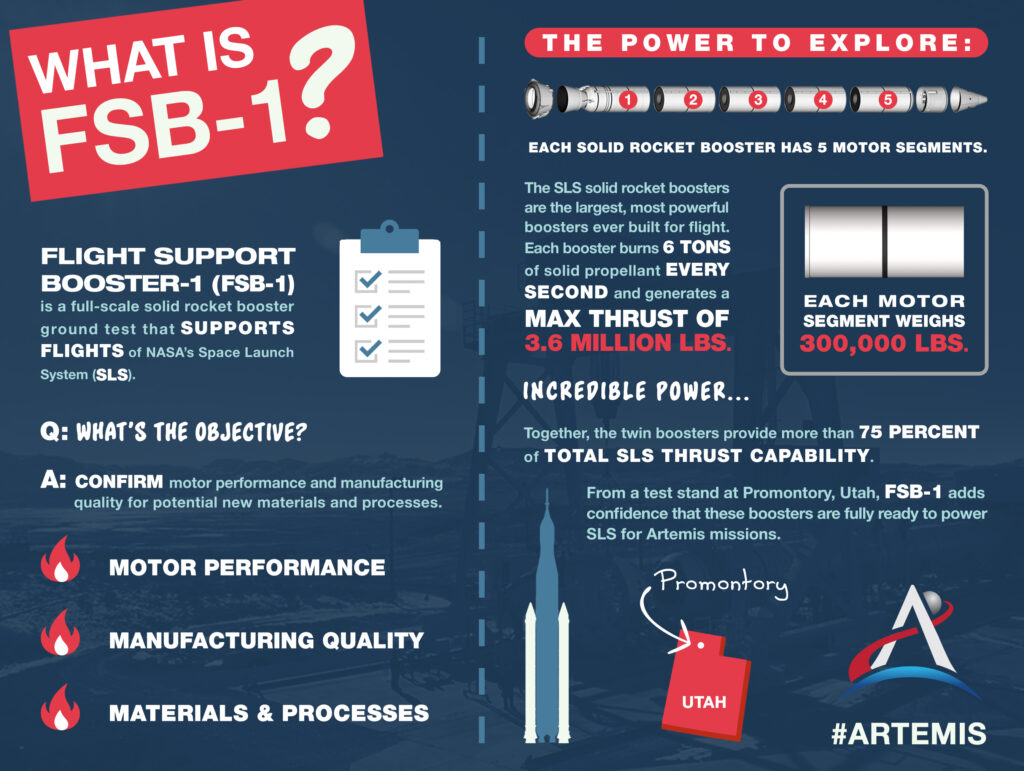 WHAT IS FSB-1?

FLIGHT SUPPORT BOOSTER-1 (FSB-1) is a full-scale solid rocket booster ground test that SUPPORTS FLIGHTS of NASA's Space Launch System (SLS).

Q: WHAT'S THE OBJECTIVE?

A: CONFIRM motor performance and manufacturing quality for potential new materials and processes.

MOTOR PERFORMANCE

MANUFACTURING QUALITY

MATERIALS & PROCESSES

THE POWER TO EXPLORE:

1 2 3 4 5

EACH SOLID ROCKET BOOSTER HAS 5 MOTOR SEGMENTS.

The SLS solid rocket boosters are the largest, most powerful boosters ever built for flight. Each booster burns 6 TONS of solid propellant EVERY SECOND and generates a MAX THRUST OF 3.6 MILLION LBS.

EACH MOTOR SEGMENT WEIGHS 300,000 LBS.

INCREDIBLE POWER...

Together, the twin boosters provide more than 75 PERCENT of TOTAL SLS THRUST CAPABILITY.

From a test stand at Promontory, Utah, FSB-1 adds confidence that these boosters are fully ready to power SLS for Artemis missions.

Promontory

UTAH

#ARTEMIS