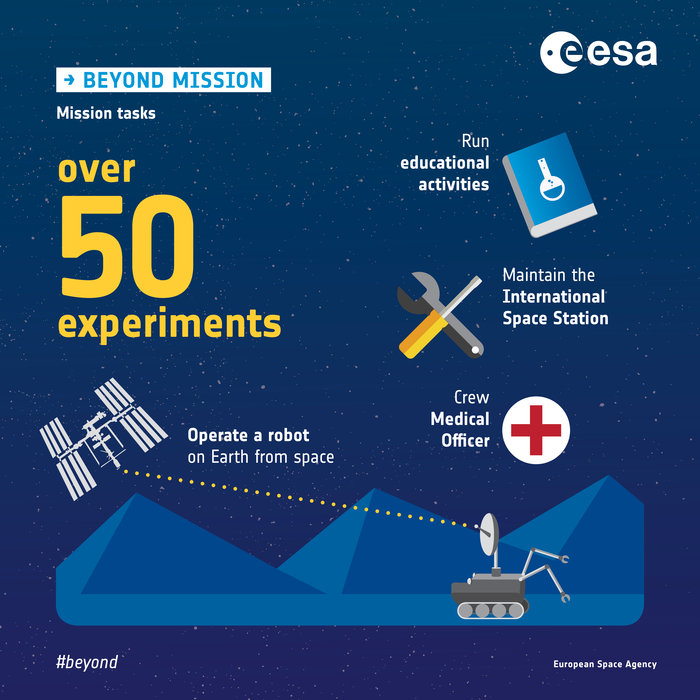 esa

→ BEYOND MISSION

Mission tasks

over
50
experiments

Run
educational
activities

Maintain the
International
Space Station

Crew
Medical
Officer

Operate a robot
on Earth from space

#beyond

European Space Agency