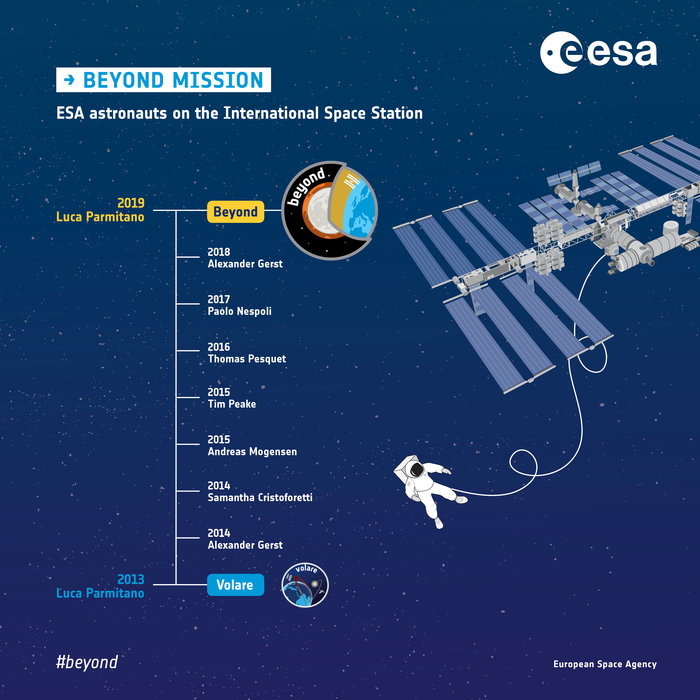 esa

→ BEYOND MISSION

ESA astronauts on the International Space Station

2019
Luca Parmitano

Beyond

beyond

2018
Alexander Gerst

2017
Paolo Nespoli

2016
Thomas Pesquet

2015
Tim Peake

2015
Andreas Mogensen

2014
Samantha Cristoforetti

2014
Alexander Gerst

2013
Luca Parmitano

Volare

volare

#beyond

European Space Agency