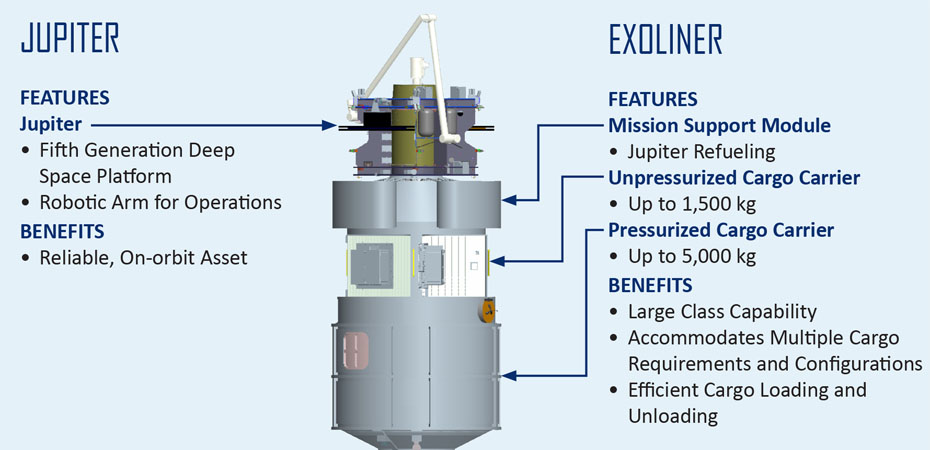 JUPITER

FEATURES
Jupiter
• Fifth Generation Deep Space Platform
• Robotic Arm for Operations
BENEFITS
• Reliable, On-orbit Asset

EXOLINER

FEATURES
Mission Support Module
• Jupiter Refueling
Unpressurized Cargo Carrier
• Up to 1,500 kg
Pressurized Cargo Carrier
• Up to 5,000 kg
BENEFITS
• Large Class Capability
• Accommodates Multiple Cargo Requirements and Configurations
• Efficient Cargo Loading and Unloading